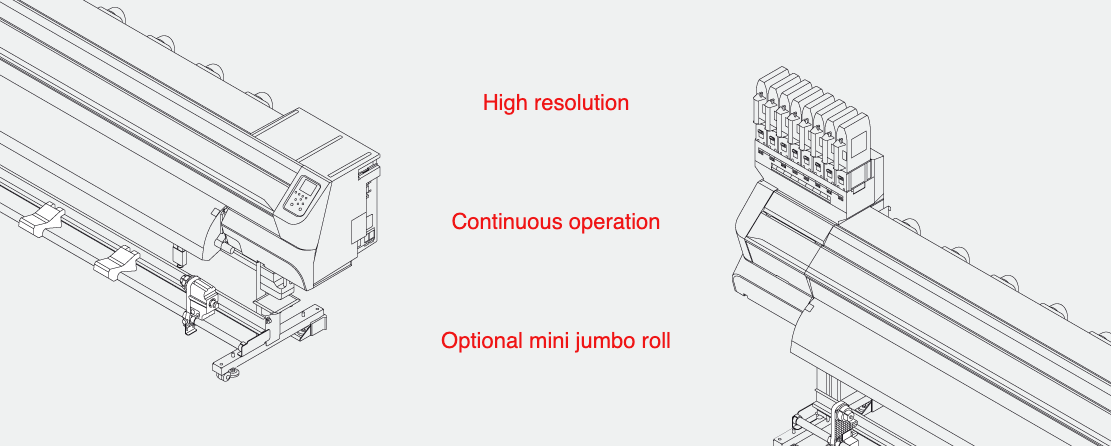 High resolution

Continuous operation

Optional mini jumbo roll